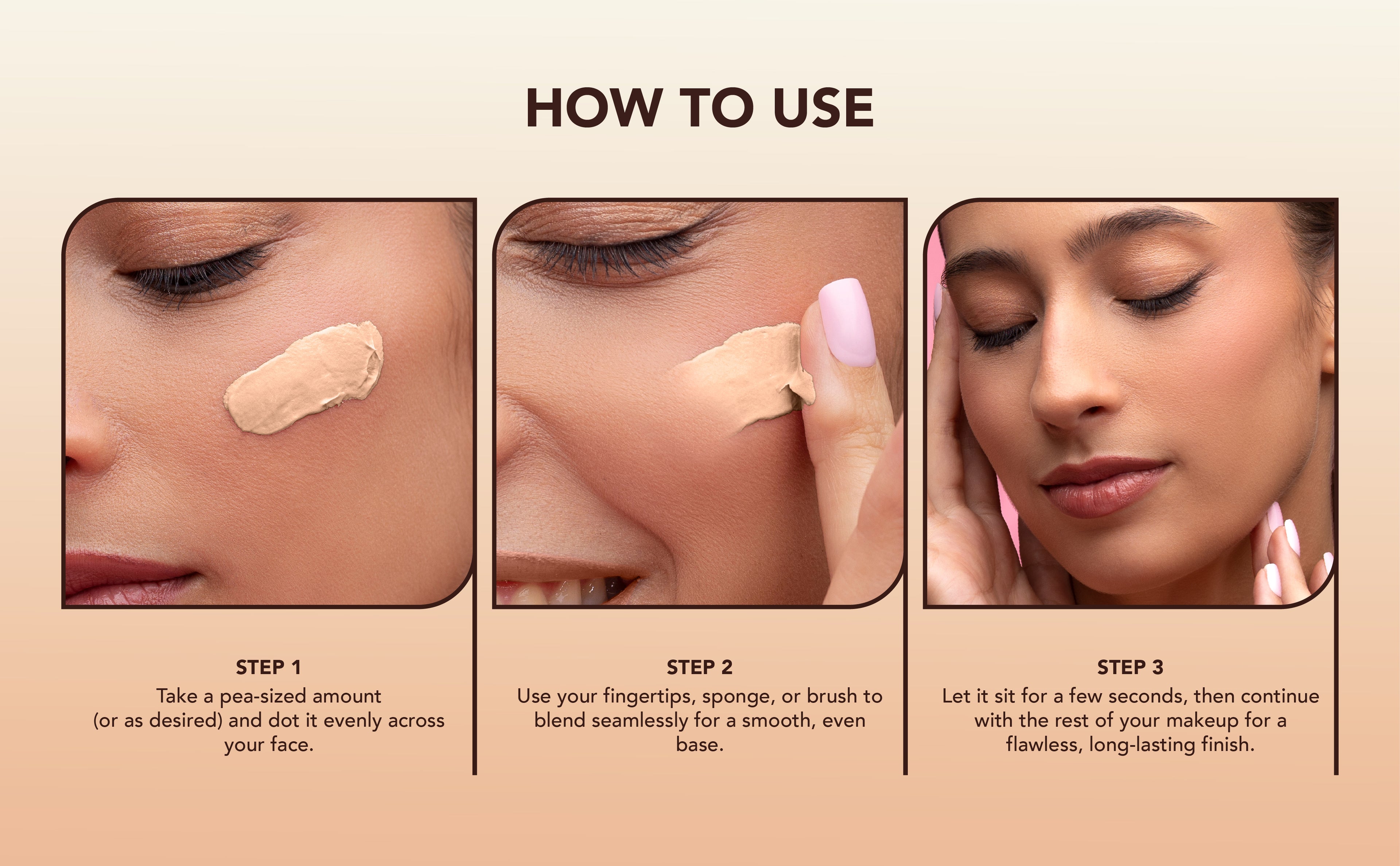 HOW TO USE

STEP 1
Take a pea-sized amount (or as desired) and dot it evenly across your face.

STEP 2
Use your fingertips, sponge, or brush to blend seamlessly for a smooth, even base.

STEP 3
Let it sit for a few seconds, then continue with the rest of your makeup for a flawless, long-lasting finish.