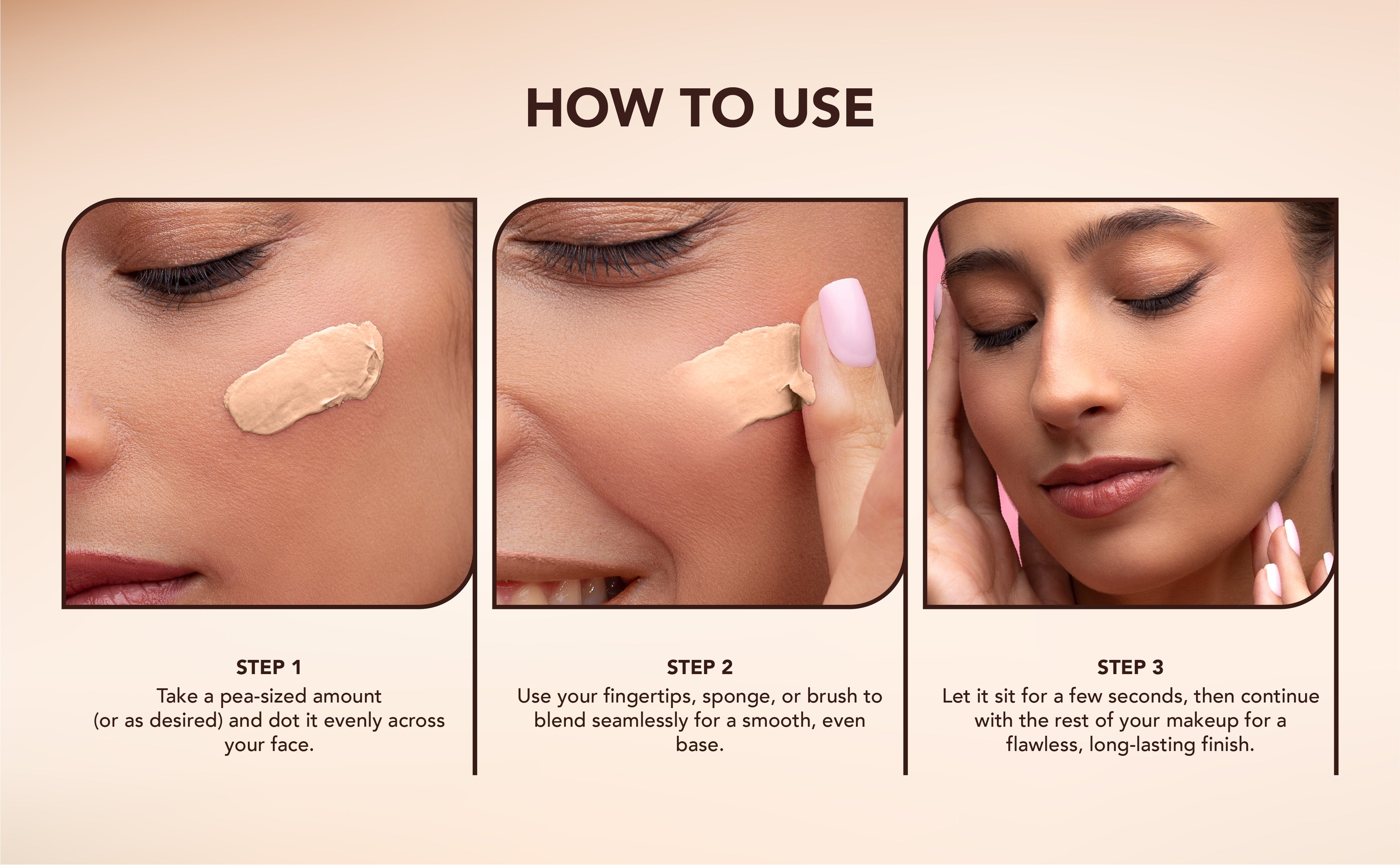 HOW TO USE

STEP 1
Take a pea-sized amount (or as desired) and dot it evenly across your face.

STEP 2
Use your fingertips, sponge, or brush to blend seamlessly for a smooth, even base.

STEP 3
Let it sit for a few seconds, then continue with the rest of your makeup for a flawless, long-lasting finish.