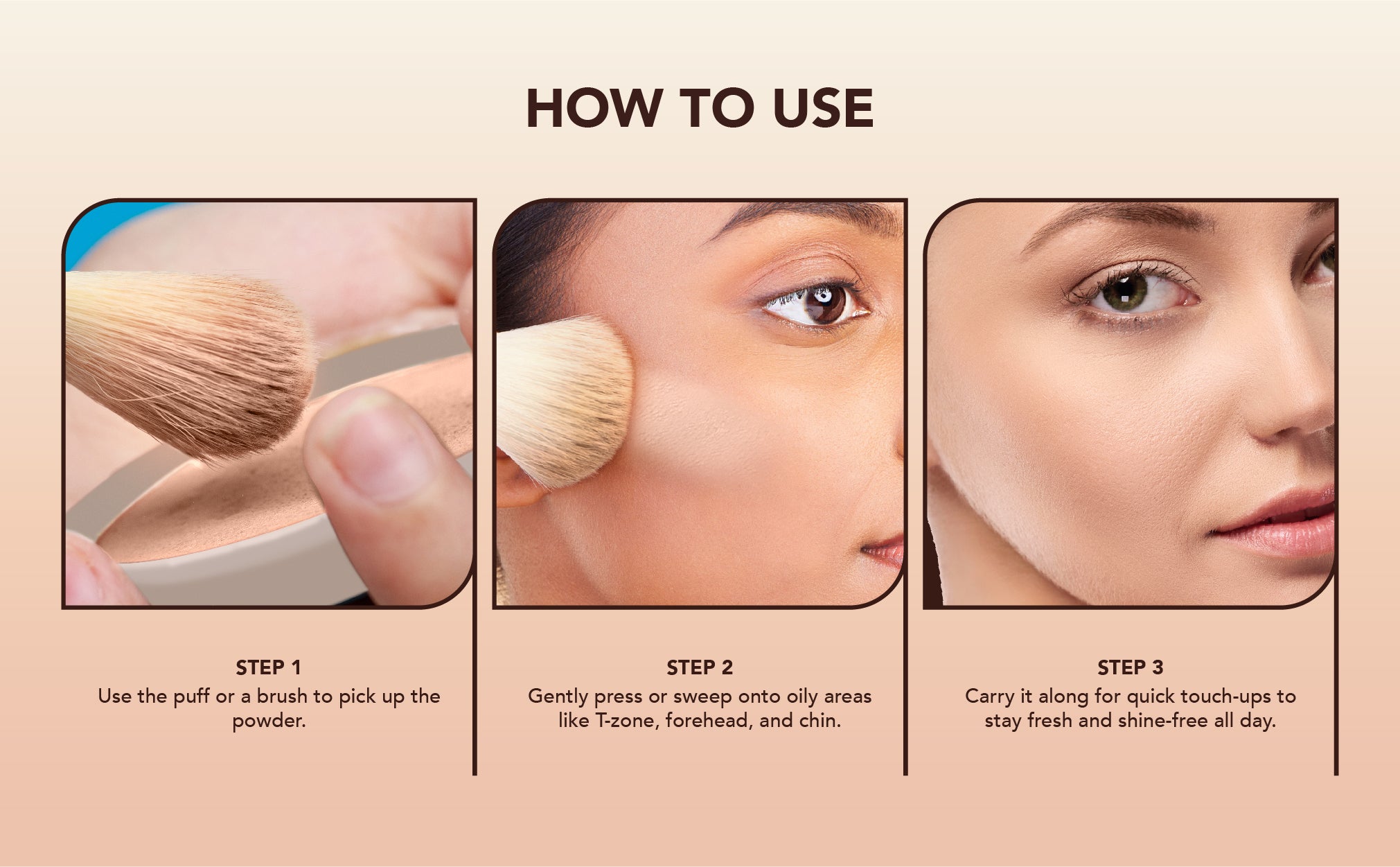 HOW TO USE

STEP 1
Use the puff or a brush to pick up the powder.

STEP 2
Gently press or sweep onto oily areas like T-zone, forehead, and chin.

STEP 3
Carry it along for quick touch-ups to stay fresh and shine-free all day.