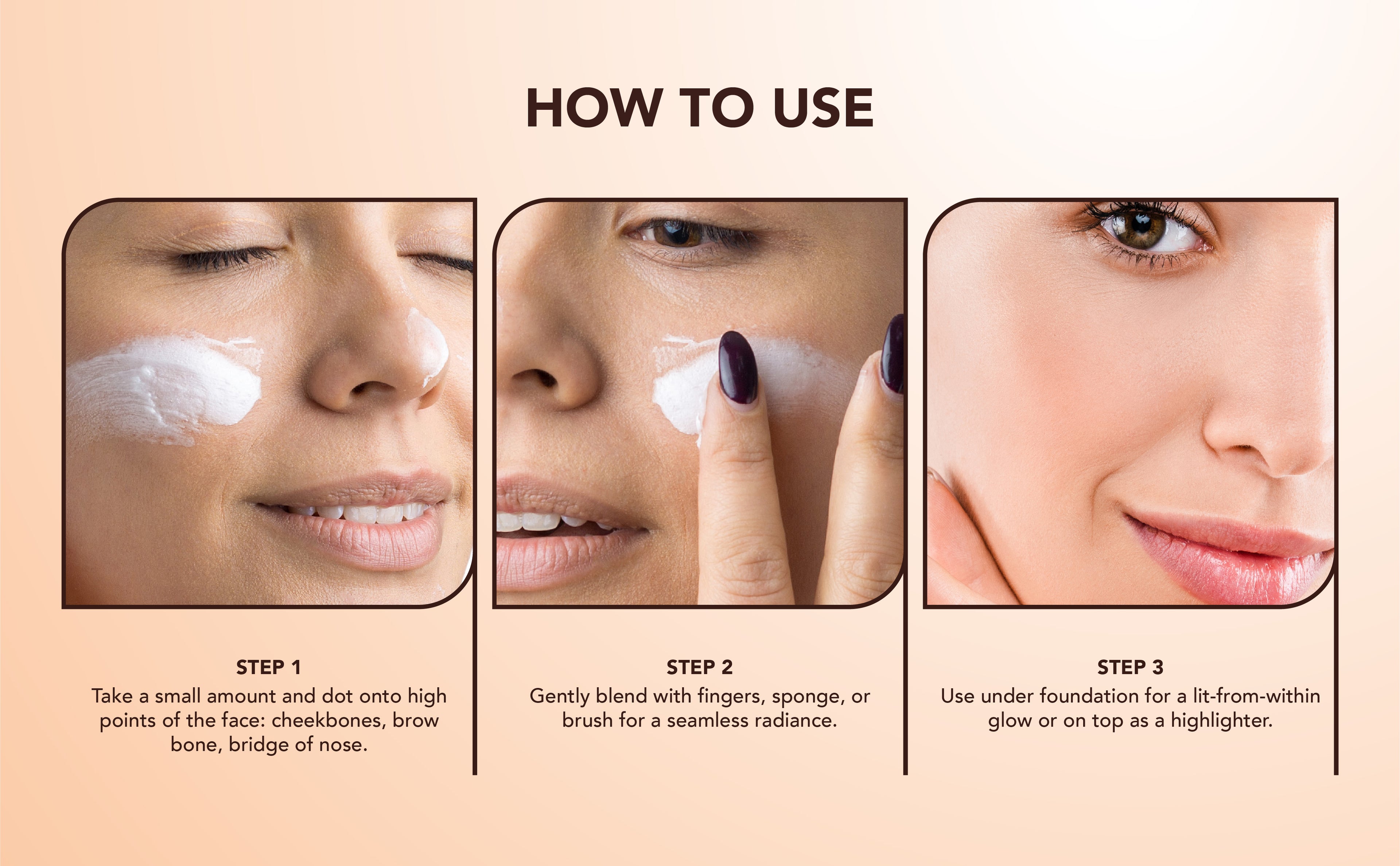 HOW TO USE

STEP 1
Take a small amount and dot onto high points of the face: cheekbones, brow bone, bridge of nose.

STEP 2
Gently blend with fingers, sponge, or brush for a seamless radiance.

STEP 3
Use under foundation for a lit-from-within glow or on top as a highlighter.