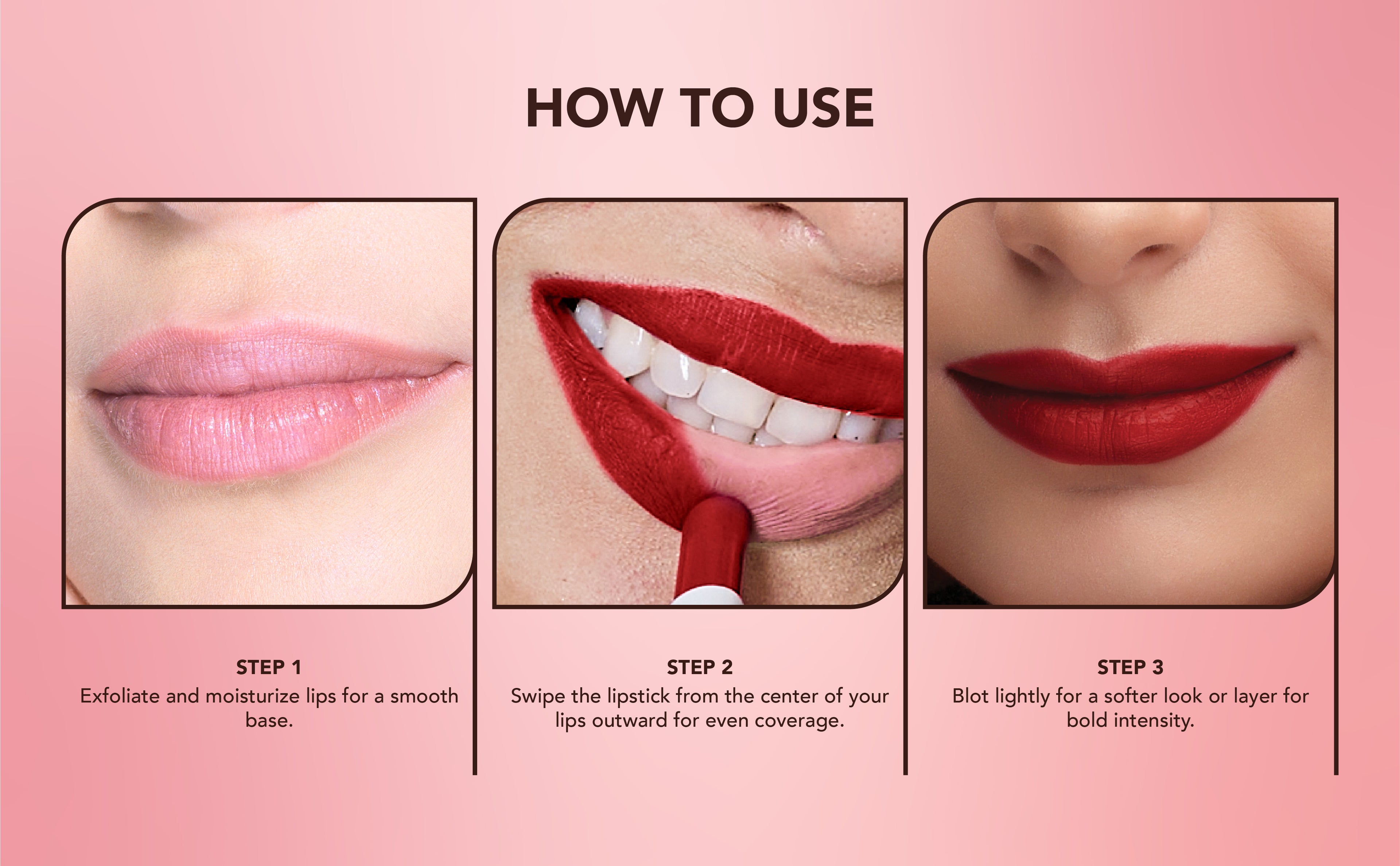 HOW TO USE

STEP 1
Exfoliate and moisturize lips for a smooth base.

STEP 2
Swipe the lipstick from the center of your lips outward for even coverage.

STEP 3
Blot lightly for a softer look or layer for bold intensity.