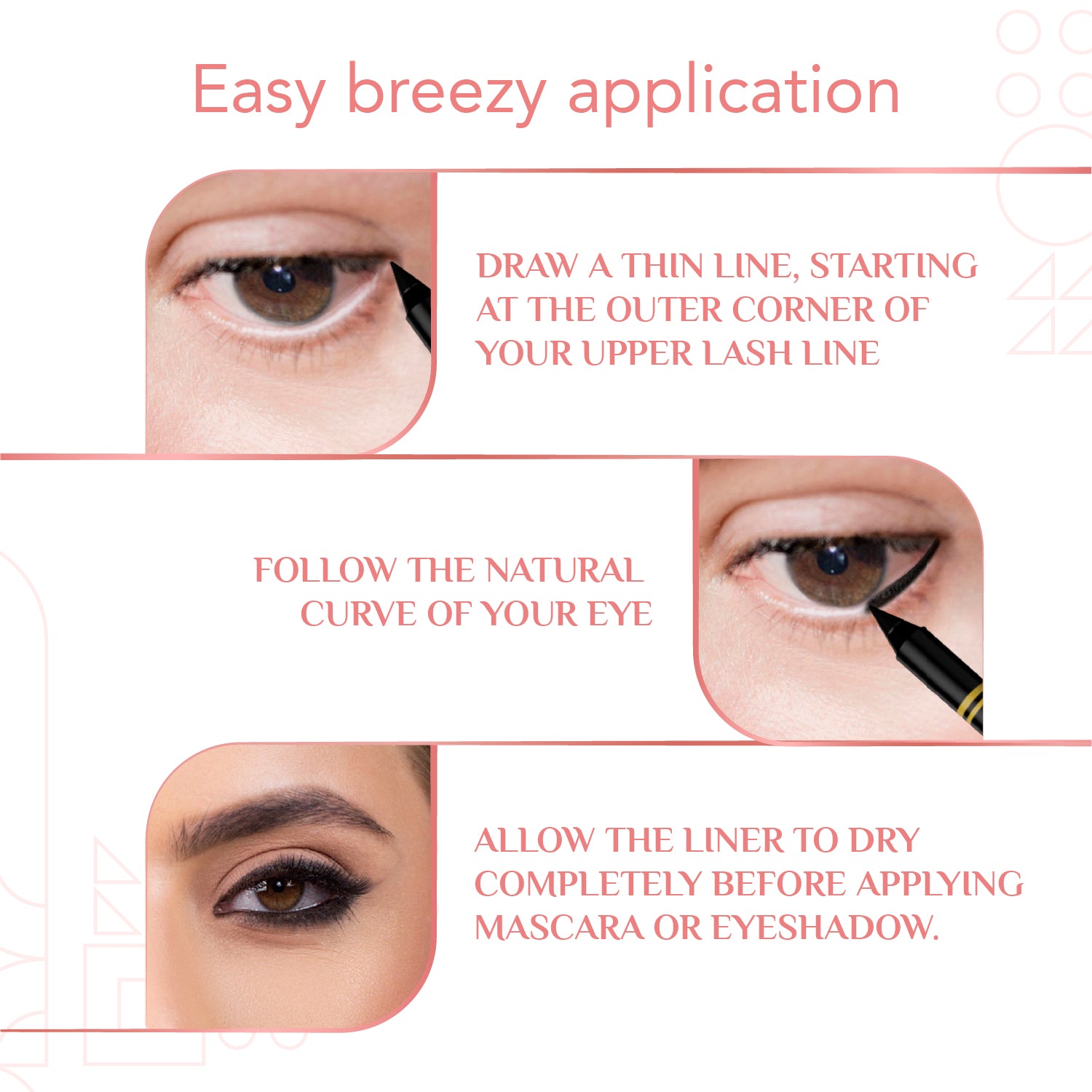 Easy breezy application

DRAW A THIN LINE, STARTING AT THE OUTER CORNER OF YOUR UPPER LASH LINE

FOLLOW THE NATURAL CURVE OF YOUR EYE

ALLOW THE LINER TO DRY COMPLETELY BEFORE APPLYING MASCARA OR EYESHADOW.