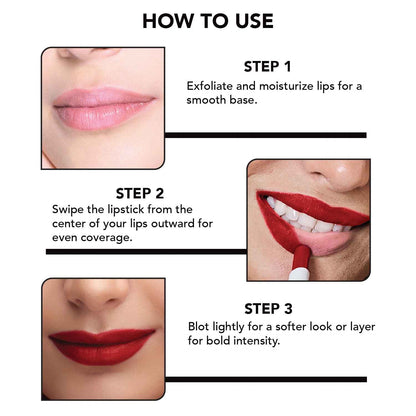 HOW TO USE

STEP 1
Exfoliate and moisturize lips for a smooth base.

STEP 2
Swipe the lipstick from the center of your lips outward for even coverage.

STEP 3
Blot lightly for a softer look or layer for bold intensity.