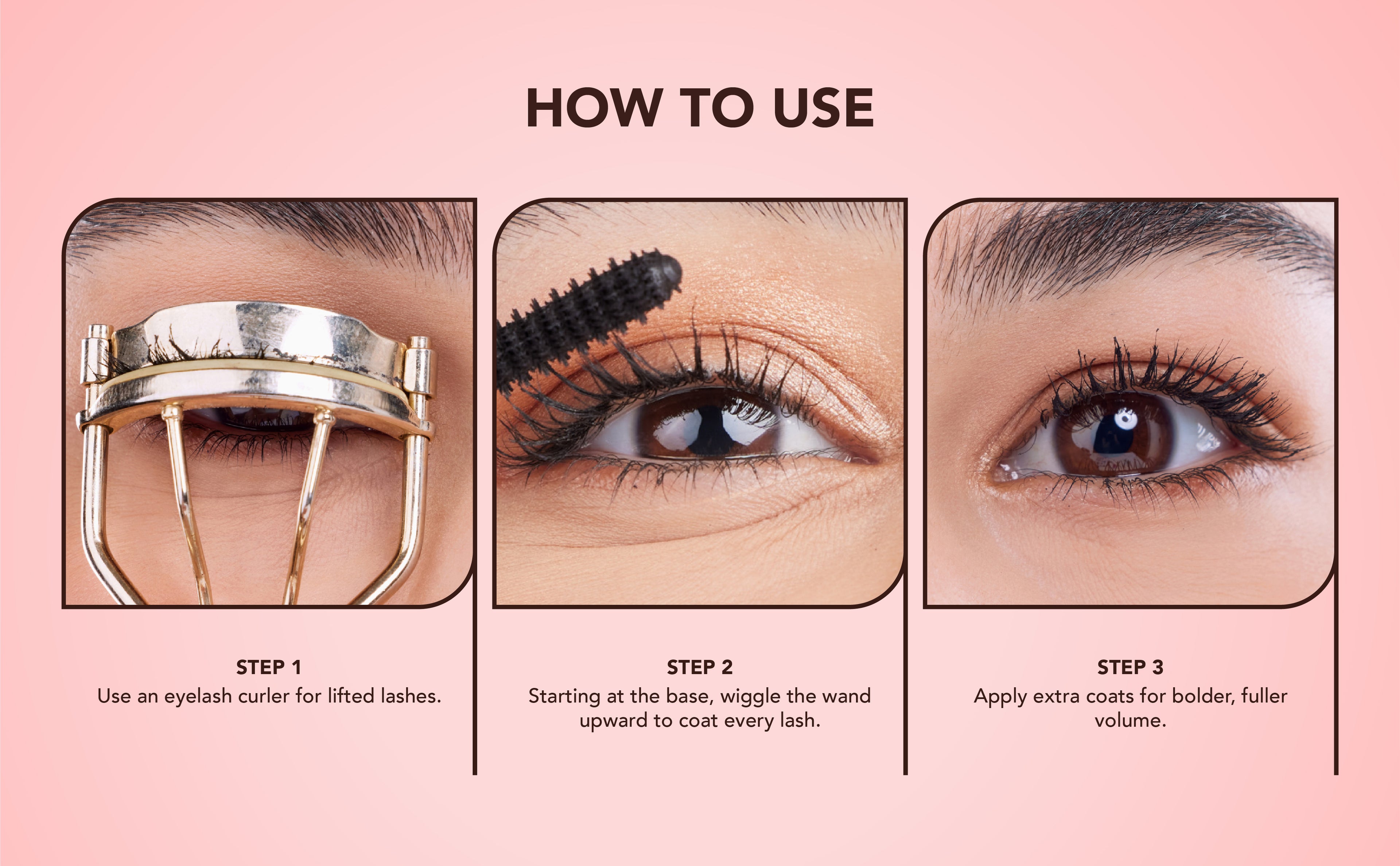 HOW TO USE

STEP 1
Use an eyelash curler for lifted lashes.

STEP 2
Starting at the base, wiggle the wand upward to coat every lash.

STEP 3
Apply extra coats for bolder, fuller volume.