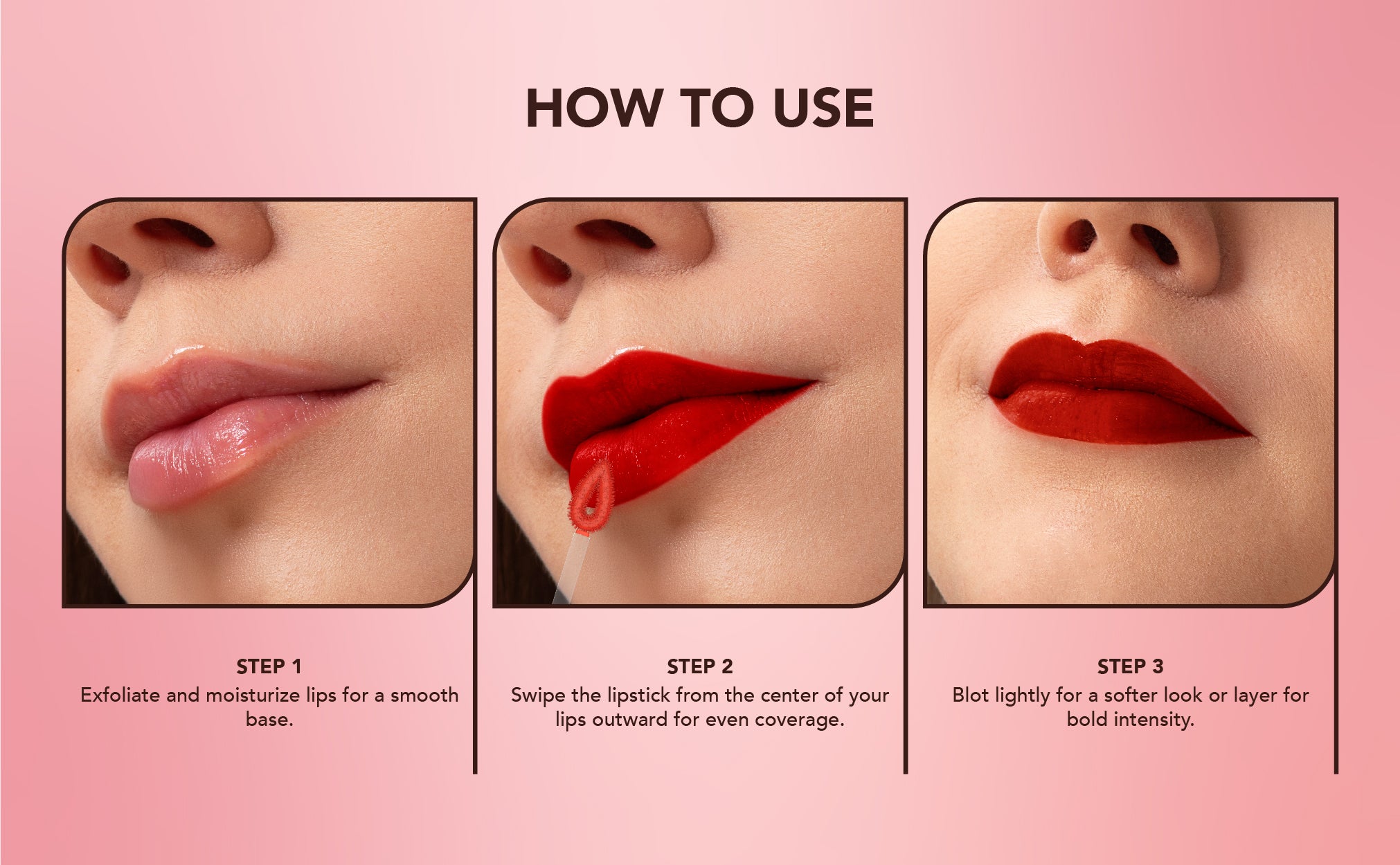 HOW TO USE

STEP 1
Exfoliate and moisturize lips for a smooth base.

STEP 2
Swipe the lipstick from the center of your lips outward for even coverage.

STEP 3
Blot lightly for a softer look or layer for bold intensity.