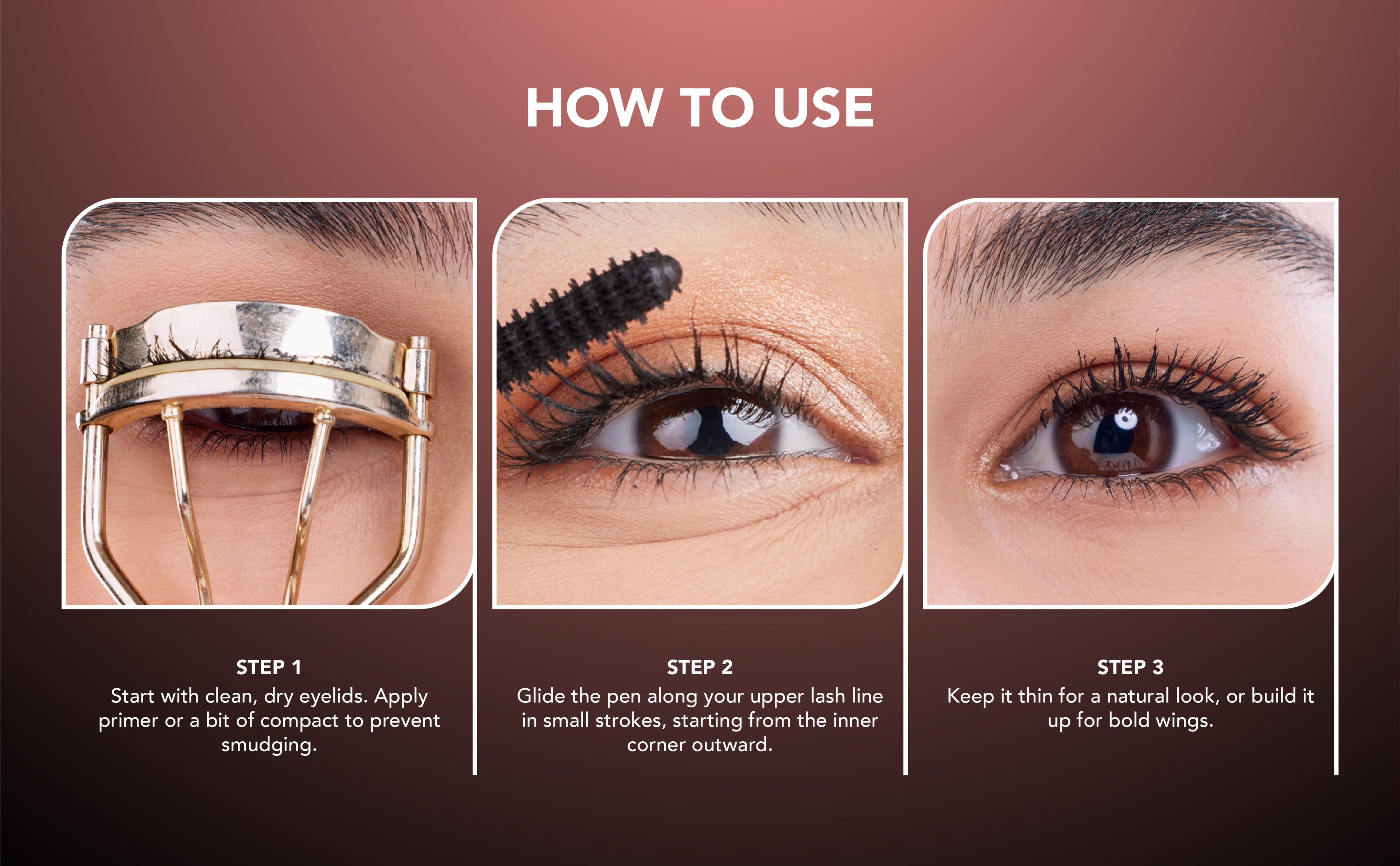 HOW TO USE

STEP 1
Start with clean, dry eyelids. Apply primer or a bit of compact to prevent smudging.

STEP 2
Glide the pen along your upper lash line in small strokes, starting from the inner corner outward.

STEP 3
Keep it thin for a natural look, or build it up for bold wings.